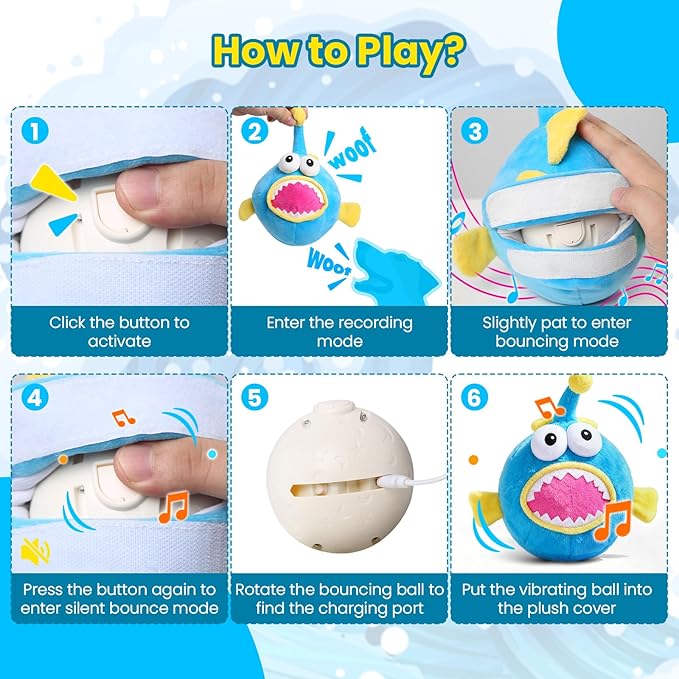 How to Play?

1

Click the button to activate

2

woof

Woof

Enter the recording mode

3

Slightly pat to enter bouncing mode

4

Press the button again to enter silent bounce mode

5

Rotate the bouncing ball to find the charging port

6

Put the vibrating ball into the plush cover